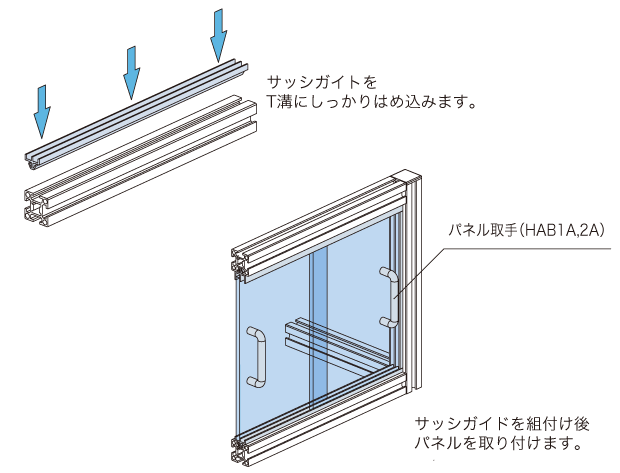 サッシガイトを
T溝にしっかりはめ込みます。

パネル取手(HAB1A,2A)

サッシガイドを組付け後
パネルを取り付けます。